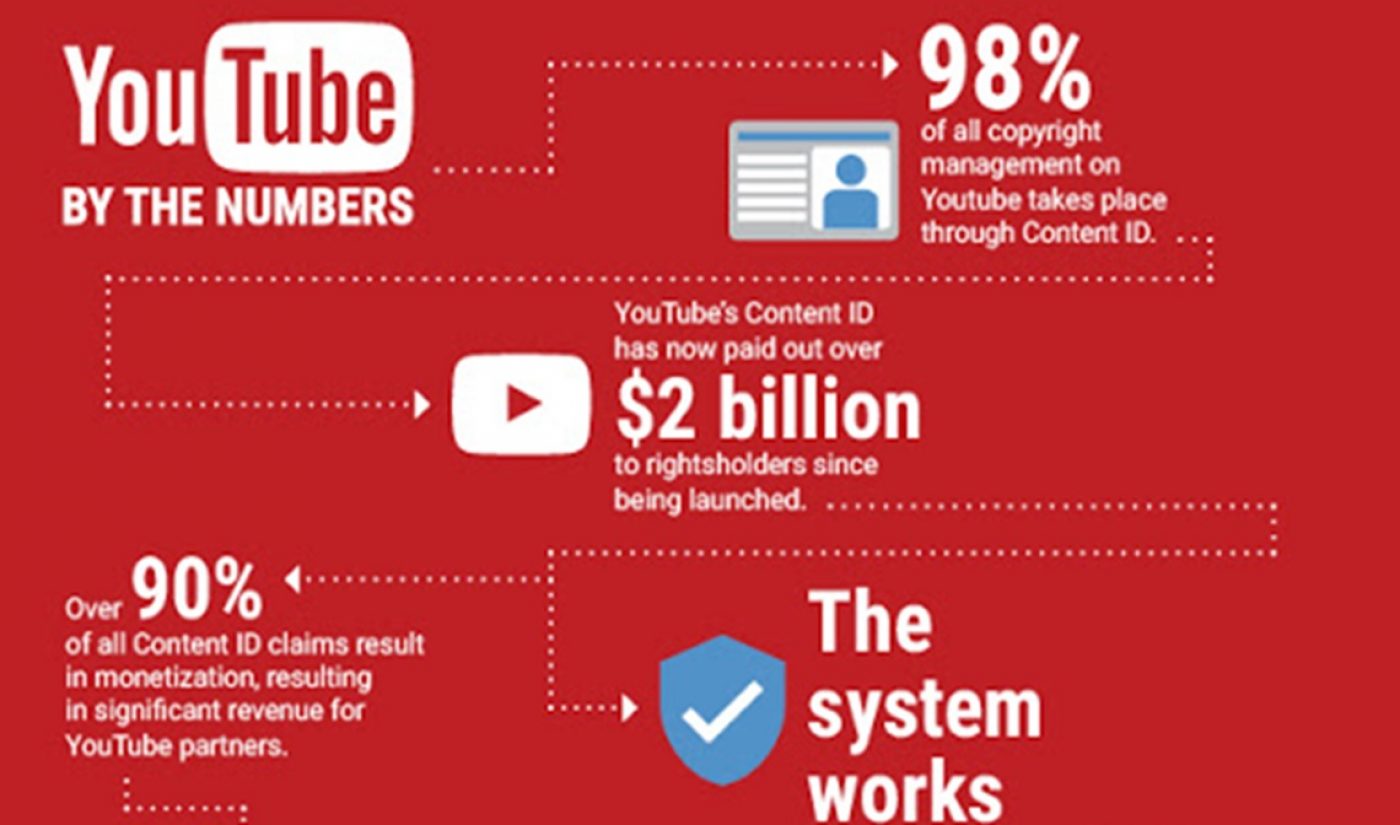 YouTube
BY THE NUMBERS

98%
of all copyright management on Youtube takes place through Content ID.

YouTube's Content ID has now paid out over
$2 billion
to rightsholders since being launched.

Over 90%
of all Content ID claims result in monetization, resulting in significant revenue for YouTube partners.

The system works