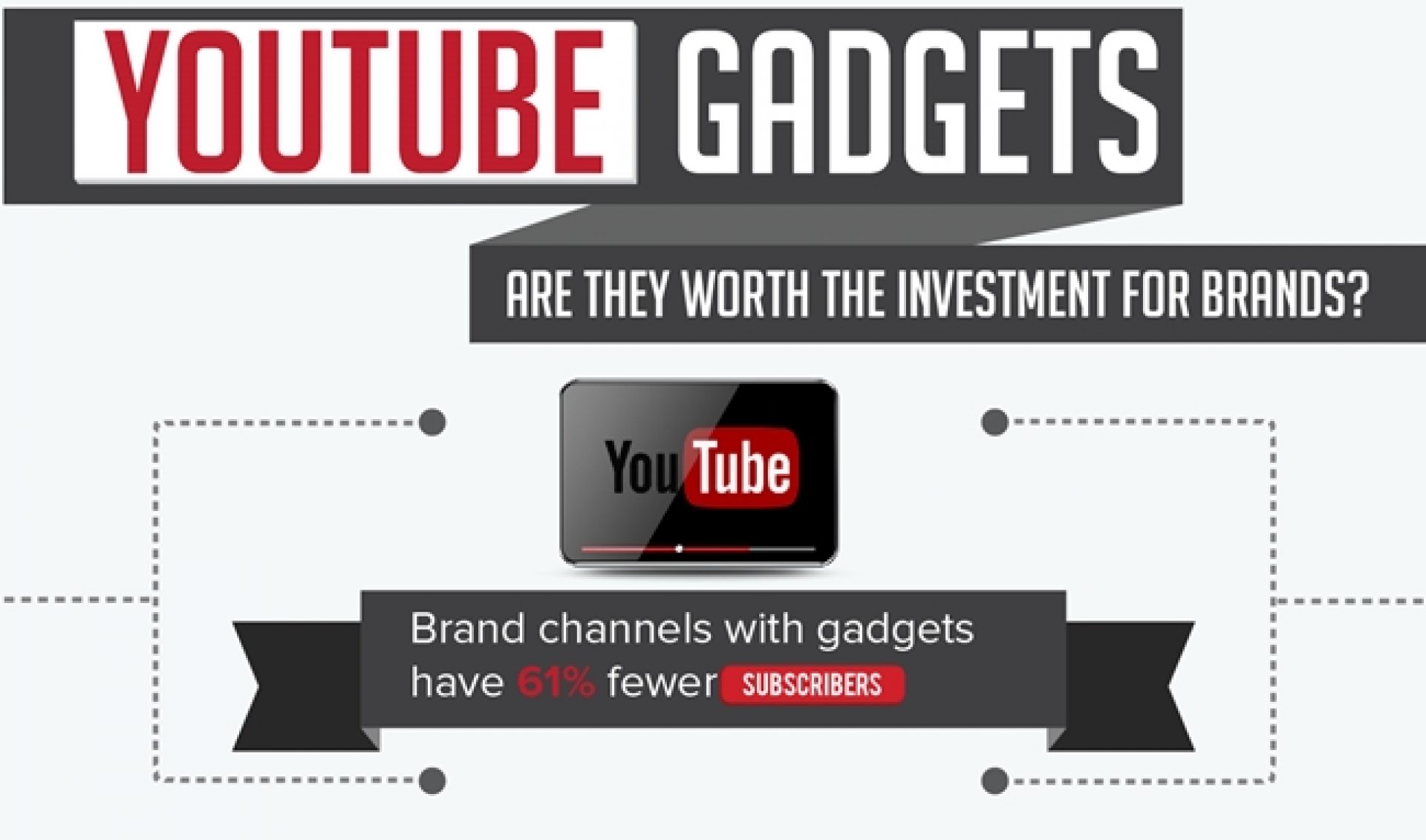 YOUTUBE GADGETS

ARE THEY WORTH THE INVESTMENT FOR BRANDS?

YouTube

Brand channels with gadgets have 61% fewer SUBSCRIBERS