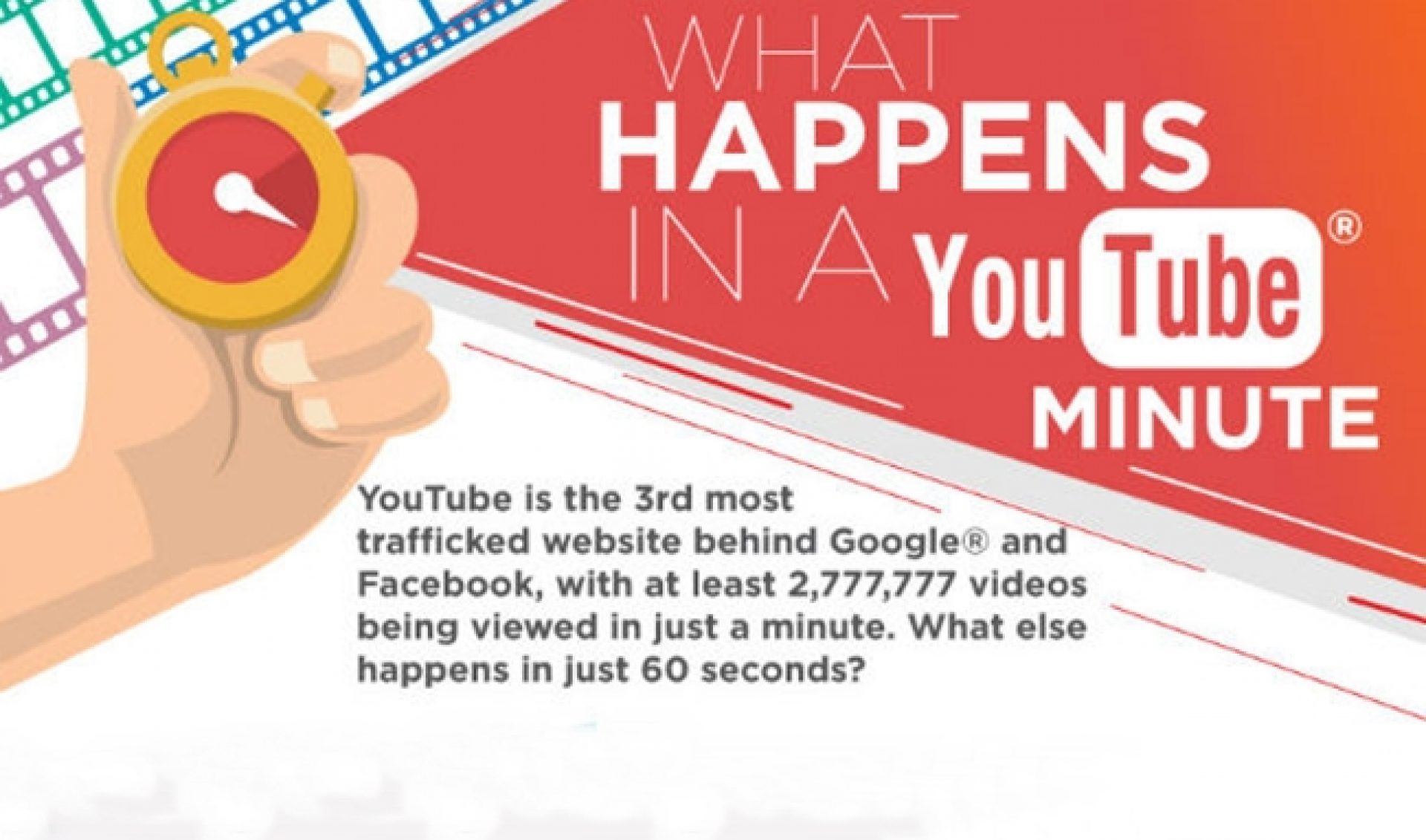 WHAT HAPPENS IN A YouTube® MINUTE

YouTube is the 3rd most trafficked website behind Google® and Facebook, with at least 2,777,777 videos being viewed in just a minute. What else happens in just 60 seconds?