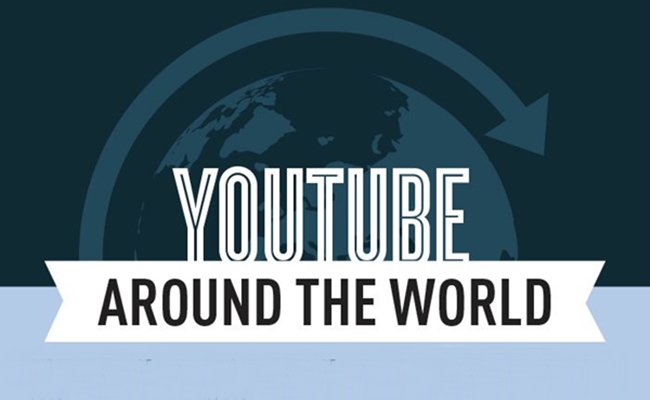 YOUTUBE
AROUND THE WORLD