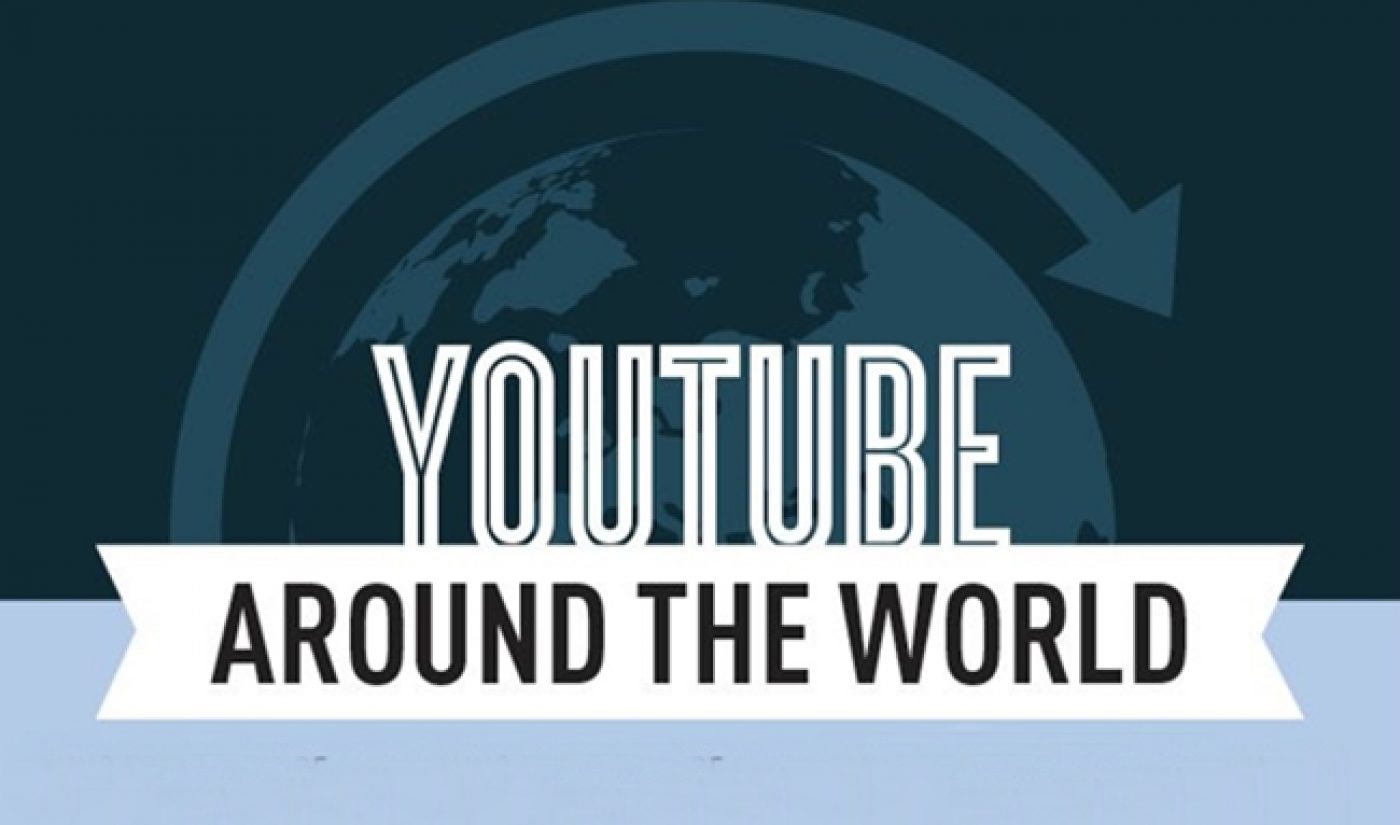 YOUTUBE
AROUND THE WORLD